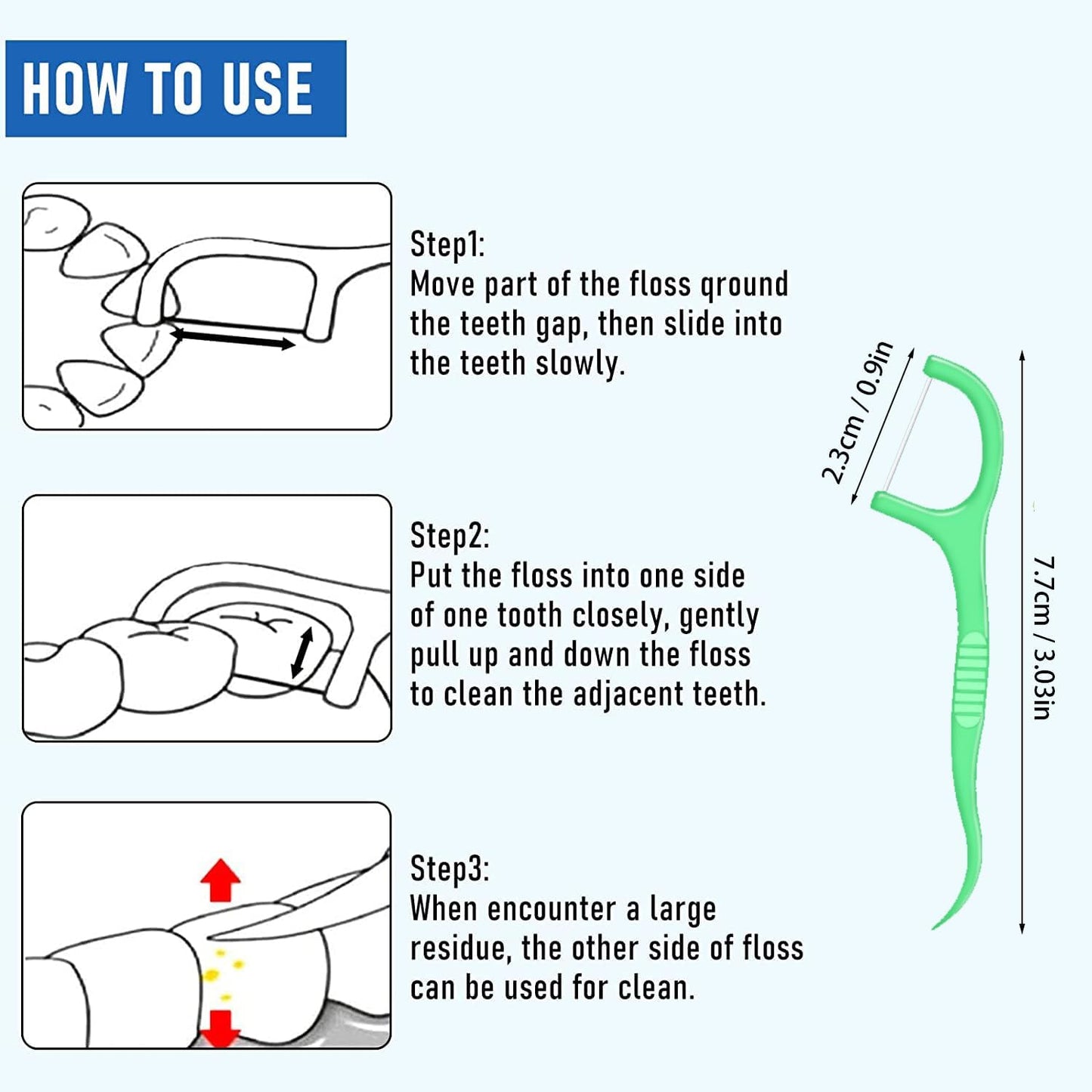 HOW TO USE

Step1:
Move part of the floss qround the teeth gap, then slide into the teeth slowly.

Step2:
Put the floss into one side of one tooth closely, gently pull up and down the floss to clean the adjacent teeth.

Step3:
When encounter a large residue, the other side of floss can be used for clean.

2.3cm / 0.9in

7.7cm / 3.03in